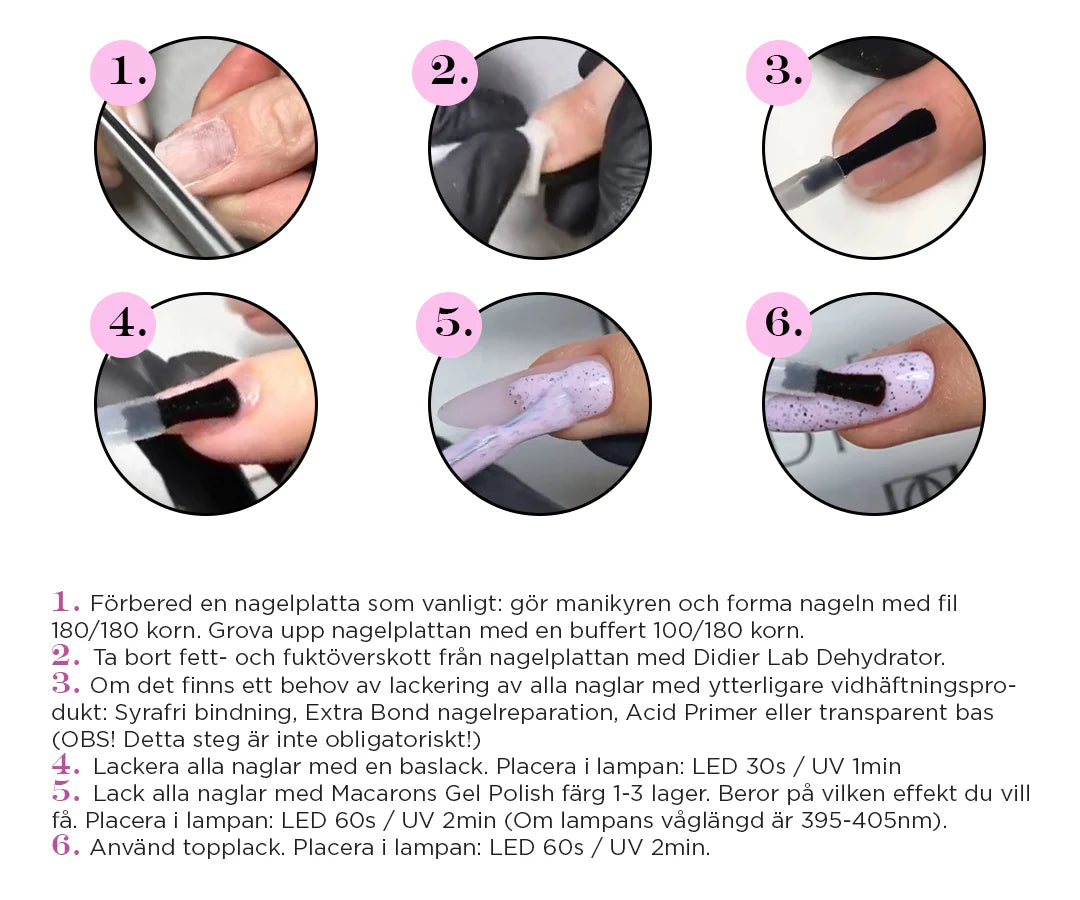 1.

2.

3.

4.

5.

6.

1. Förbered en nagelplatta som vanligt: gör manikyren och forma nageln med fil 180/180 korn. Grova upp nagelplattan med en buffert 100/180 korn.
2. Ta bort fett- och fuktöverskott från nagelplattan med Didier Lab Dehydrator.
3. Om det finns ett behov av lackering av alla naglar med ytterligare vidhäftningsprodukt: Syrafri bindning, Extra Bond nagelreparation, Acid Primer eller transparent bas (OBS! Detta steg är inte obligatoriskt!)
4. Lackera alla naglar med en baslack. Placera i lampan: LED 30s / UV 1min
5. Lack alla naglar med Macarons Gel Polish färg 1-3 lager. Beror på vilken effekt du vill få. Placera i lampan: LED 60s / UV 2min (Om lampans våglängd är 395-405nm).
6. Använd topplack. Placera i lampan: LED 60s / UV 2min.