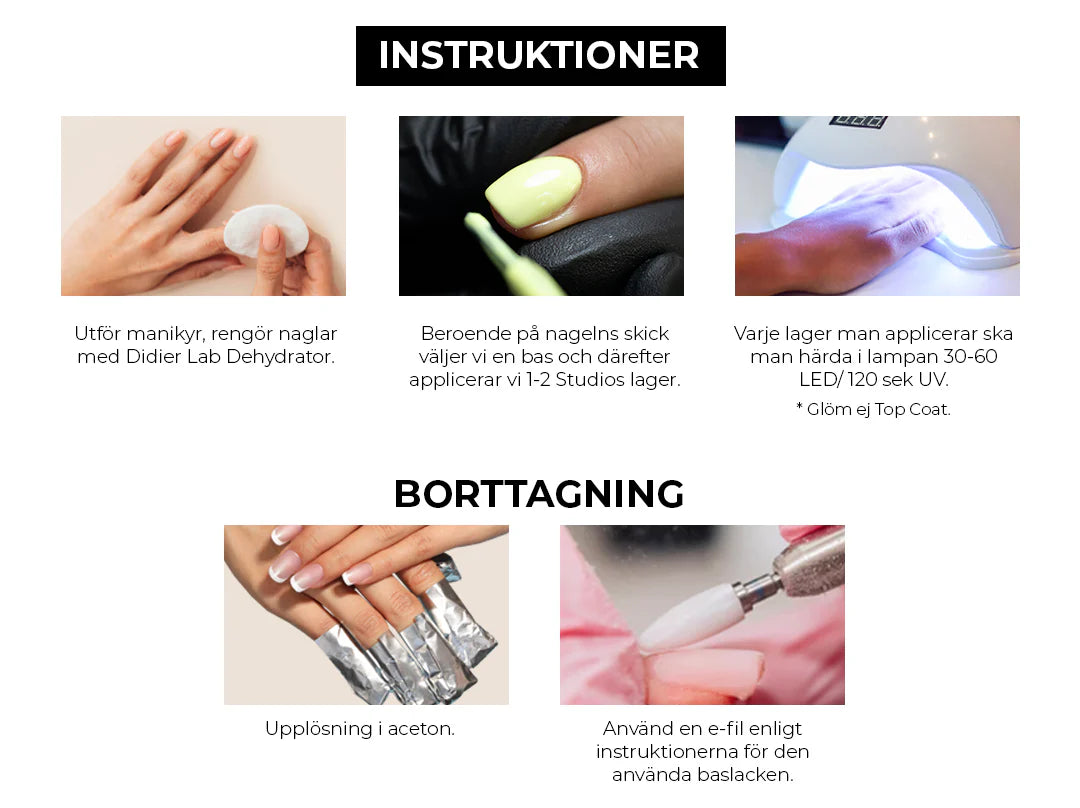 INSTRUKTIONER

Utför manikyr, rengör naglar med Didier Lab Dehydrator.

Beroende på nagelns skick väljer vi en bas och därefter applicerar vi 1-2 Studios lager.

Varje lager man applicerar ska man härda i lampan 30-60 LED/ 120 sek UV.

* Glöm ej Top Coat.

BORTTAGNING

Upplösning i aceton.

Använd en e-fil enligt instruktionerna för den använda baslacken.